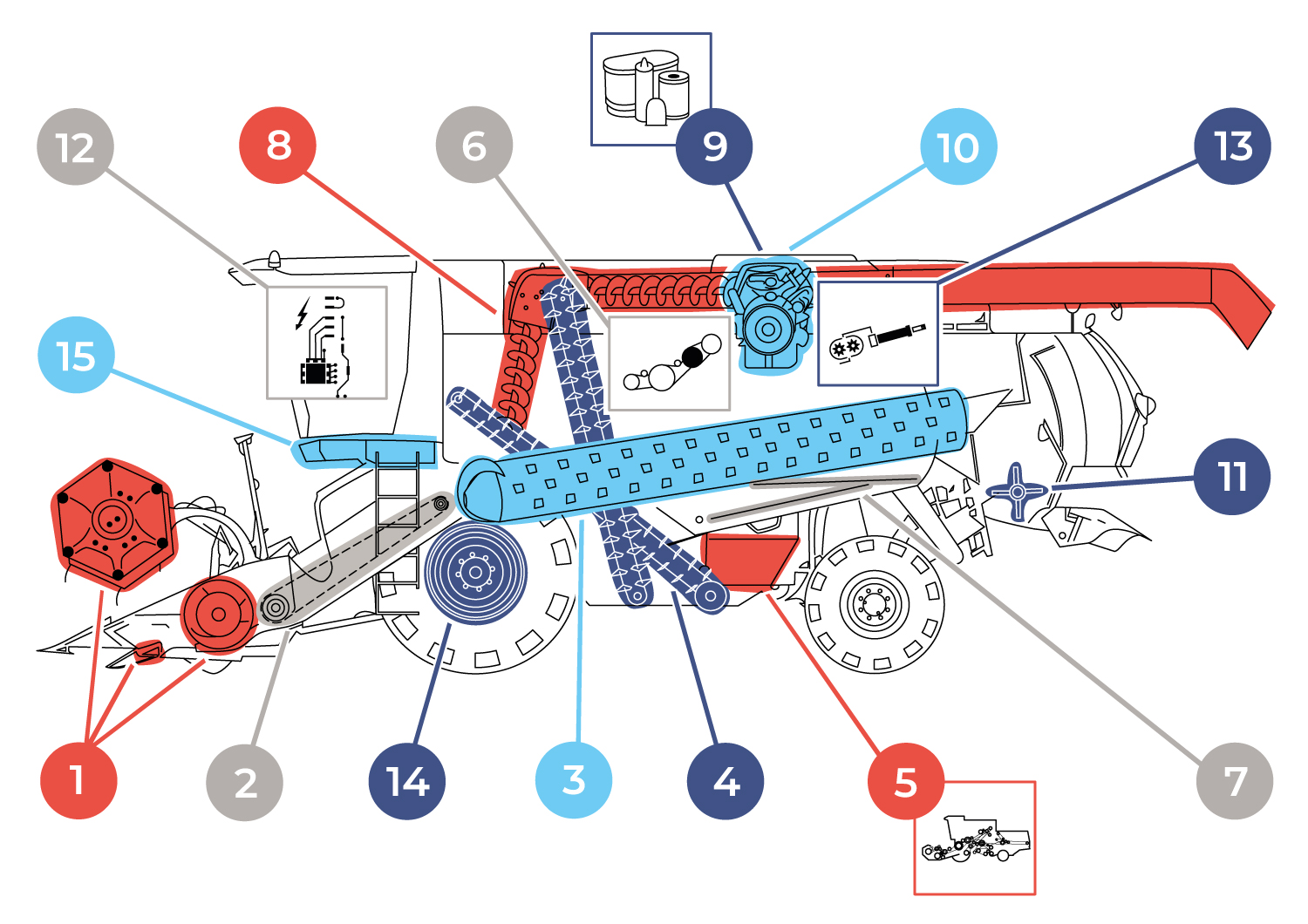 12

8

6

9

10

13

15

11

1

2

14

3

4

5

7