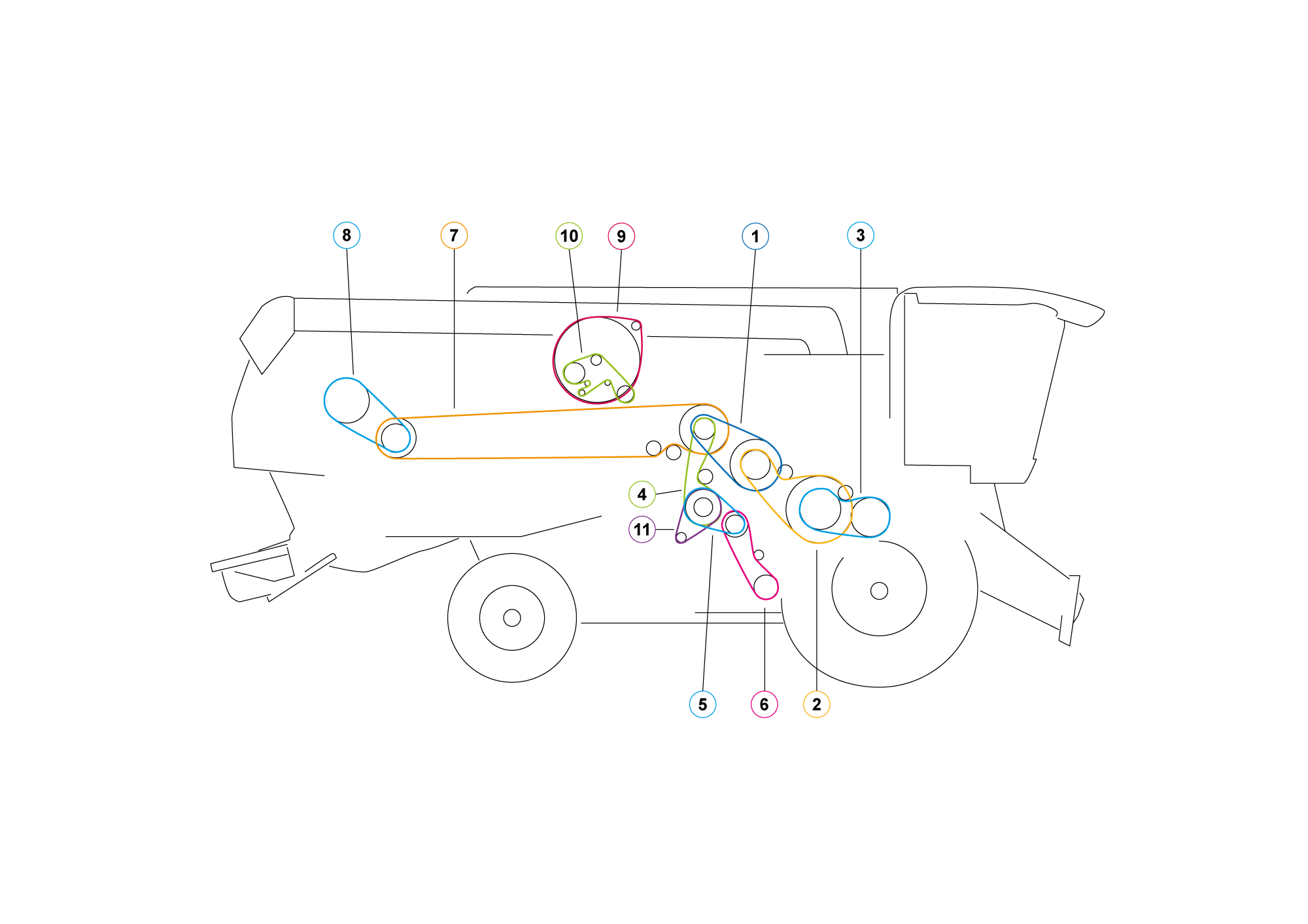 8
7
10
9
1
3
4
11
5
6
2