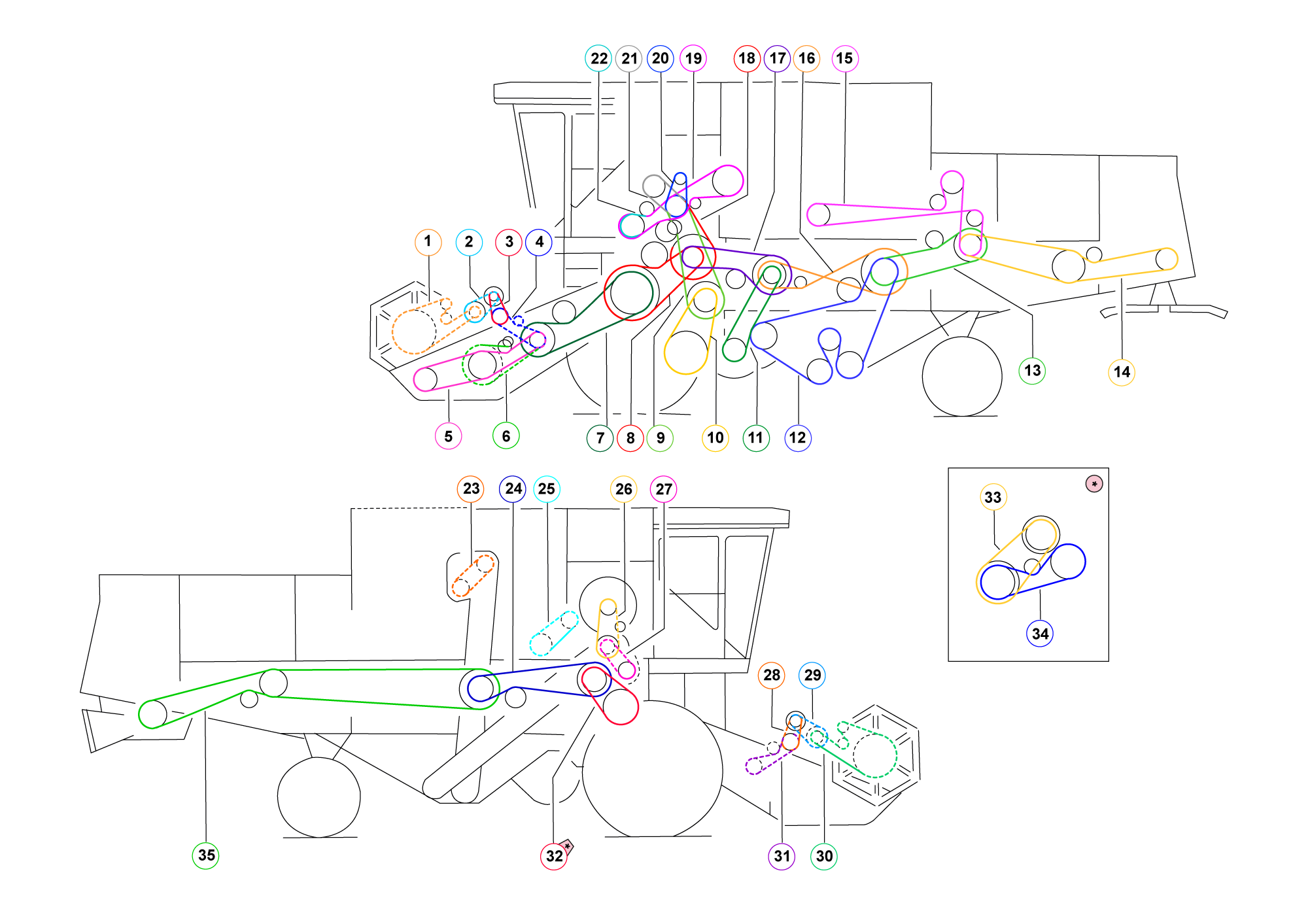 22 21 20 19 18 17 16 15

1 2 3 4

13 14

5 6 7 8 9 10 11 12

23 24 25 26 27

*

33

34

28 29

35 32 * 31 30