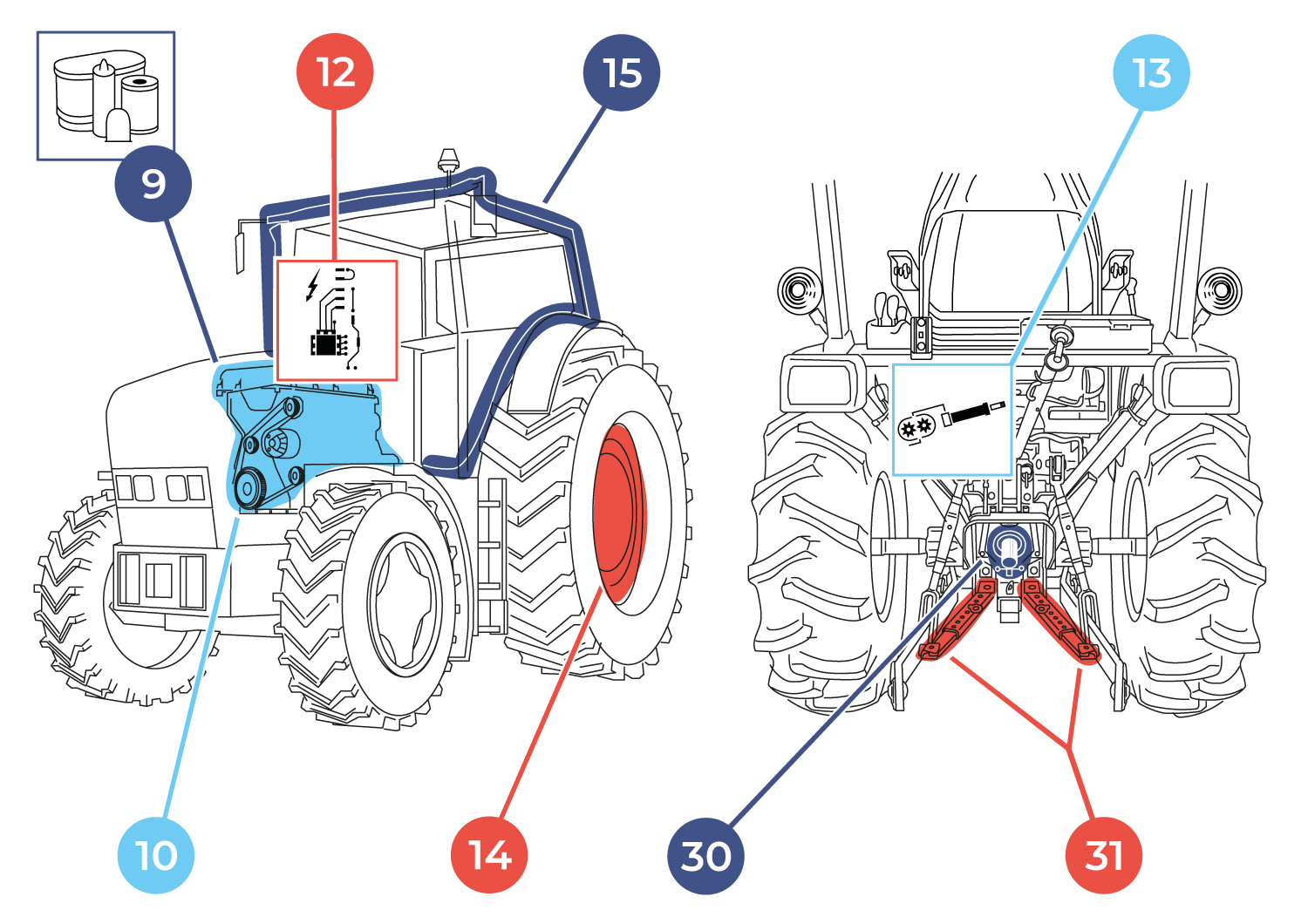 12
15
13
9
10
14
30
31